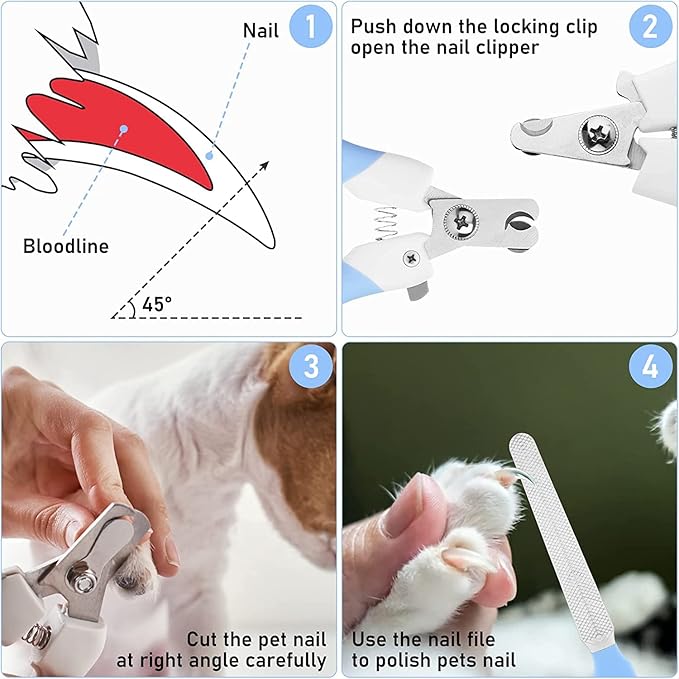 1
Nail
Bloodline
45°

2
Push down the locking clip open the nail clipper

3
Cut the pet nail at right angle carefully

4
Use the nail file to polish pets nail